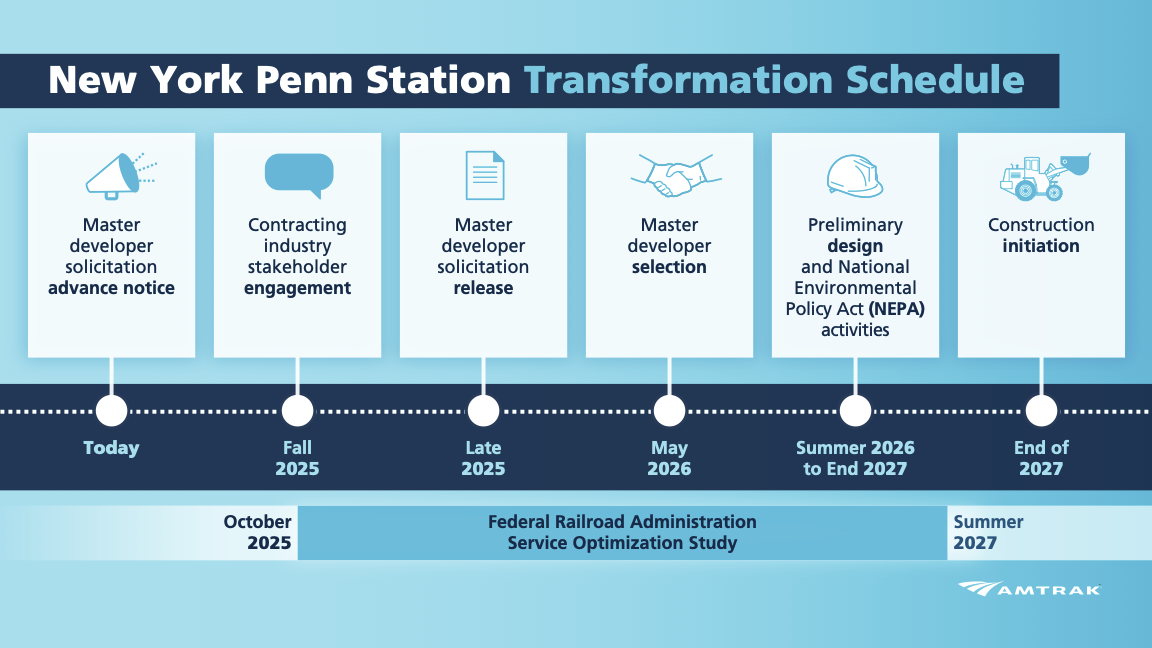 New York Penn Station Transformation Schedule

Master developer solicitation advance notice

Contracting industry stakeholder engagement

Master developer solicitation release

Master developer selection

Preliminary design and National Environmental Policy Act (NEPA) activities

Construction initiation

Today

Fall 2025

Late 2025

May 2026

Summer 2026 to End 2027

End of 2027

October 2025

Federal Railroad Administration Service Optimization Study

Summer 2027

AMTRAK